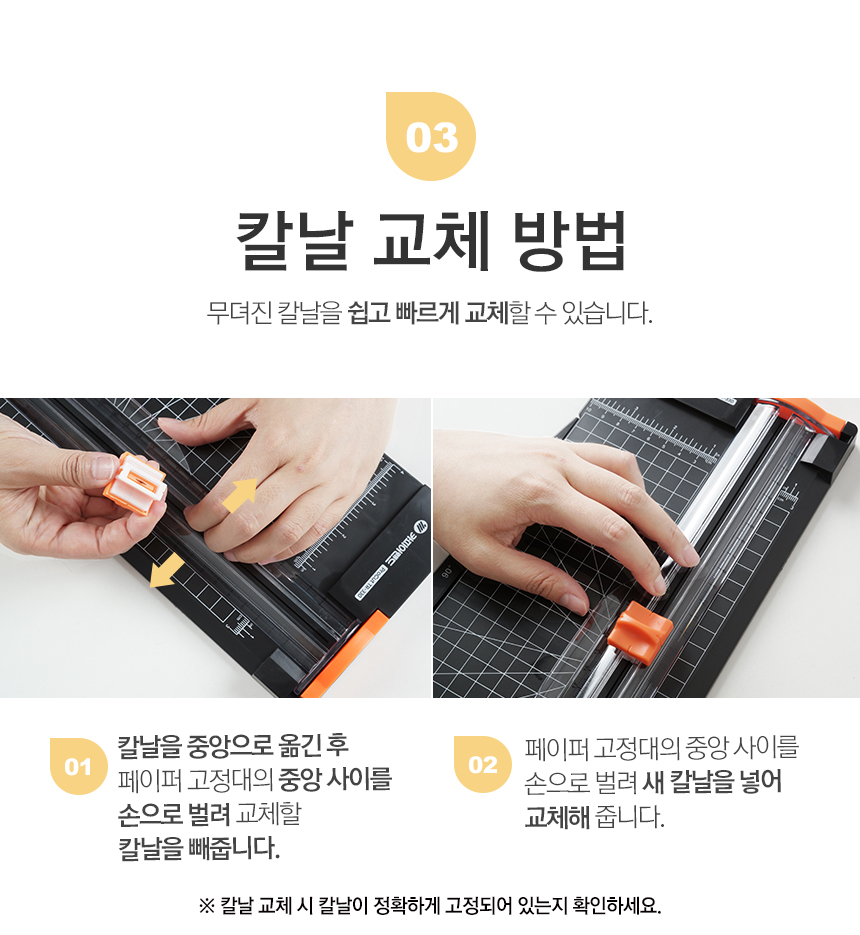 03

칼날 교체 방법

무뎌진 칼날을 쉽고 빠르게 교체할 수 있습니다.

01
칼날을 중앙으로 옮긴 후 페이퍼 고정대의 중앙 사이를 손으로 벌려 교체할 칼날을 빼줍니다.

02
페이퍼 고정대의 중앙 사이를 손으로 벌려 새 칼날을 넣어 교체해 줍니다.

※ 칼날 교체 시 칼날이 정확하게 고정되어 있는지 확인하세요.